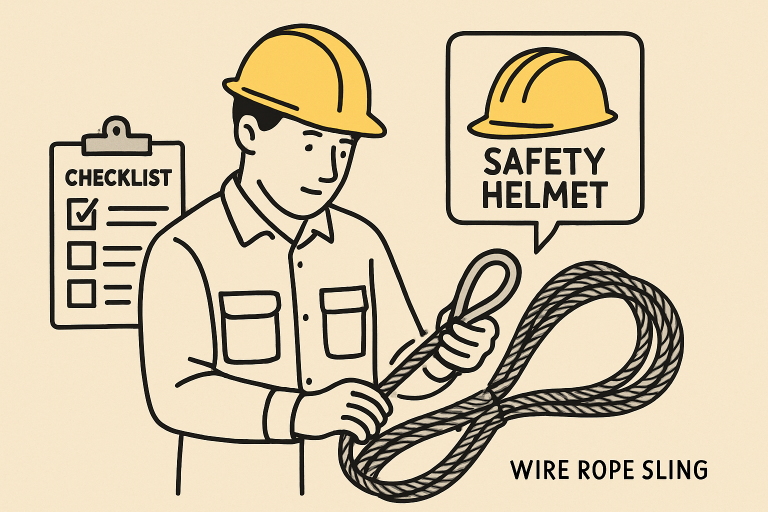 CHECKLIST

SAFETY HELMET

WIRE ROPE SLING